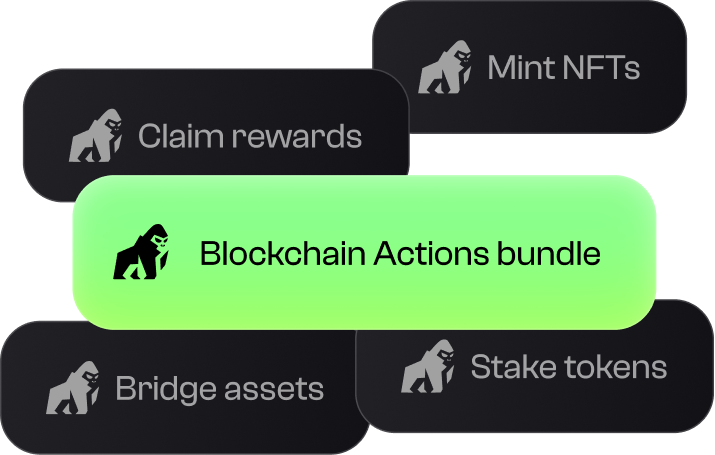 Mint NFTs

Claim rewards

Blockchain Actions bundle

Bridge assets

Stake tokens